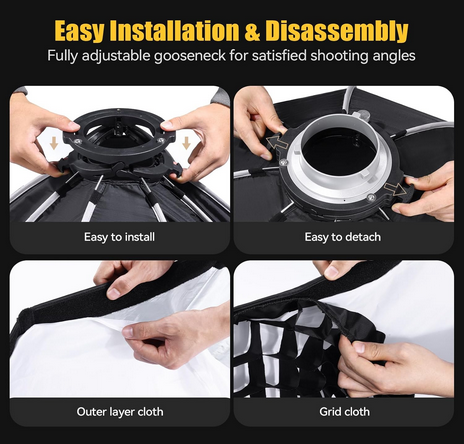 Easy Installation & Disassembly
Fully adjustable gooseneck for satisfied shooting angles

Easy to install

Easy to detach

Outer layer cloth

Grid cloth